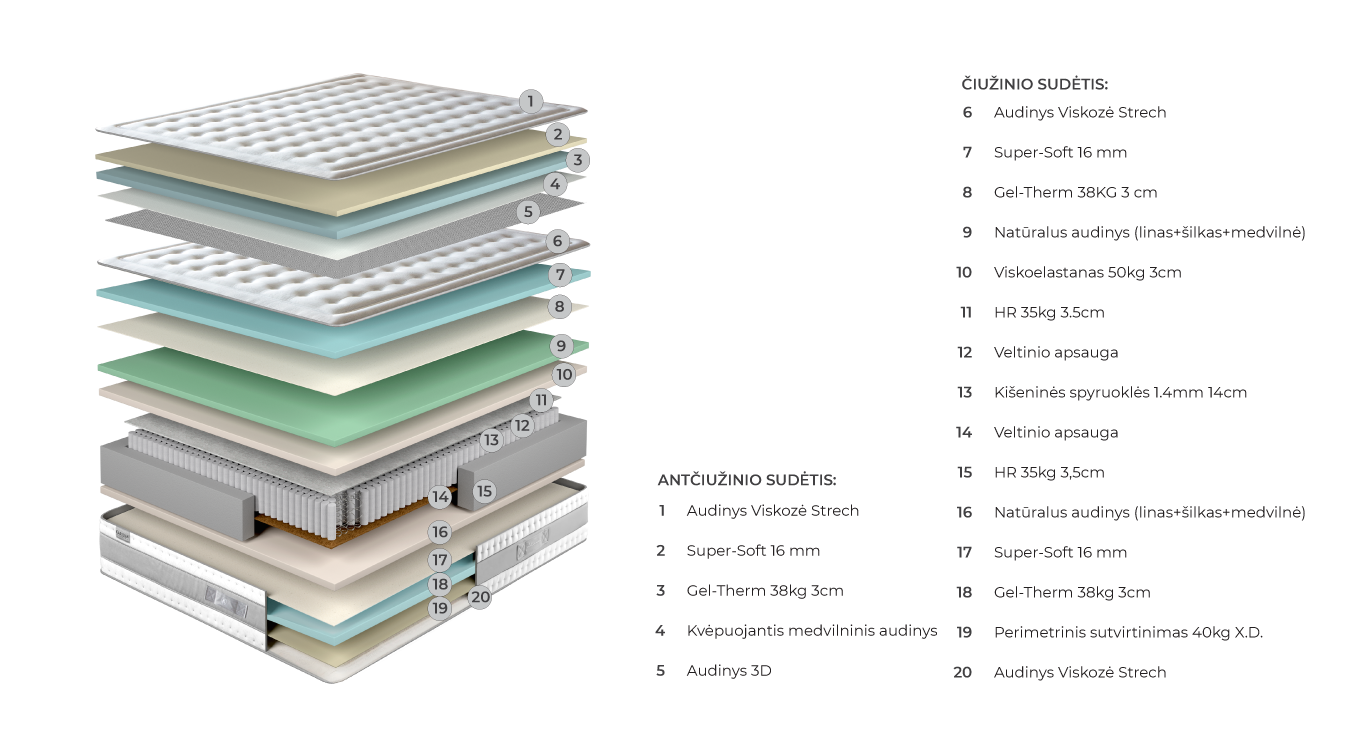 1
2
3
4
5
6
7
8
9
10
11
12
13
14
15
16
17
18
19
20

ANTČIUŽINIO SUDĖTIS:
1 Audinys Viskozė Strech
2 Super-Soft 16 mm
3 Gel-Therm 38kg 3cm
4 Kvėpuojantis medvilninis audinys
5 Audinys 3D

ČIUŽINIO SUDĖTIS:
6 Audinys Viskozė Strech
7 Super-Soft 16 mm
8 Gel-Therm 38KG 3 cm
9 Natūralus audinys (linas+šilkas+medvilnė)
10 Viskoelastanas 50kg 3cm
11 HR 35kg 3.5cm
12 Veltinio apsauga
13 Kišeninės spyruoklės 1.4mm 14cm
14 Veltinio apsauga
15 HR 35kg 3,5cm
16 Natūralus audinys (linas+šilkas+medvilnė)
17 Super-Soft 16 mm
18 Gel-Therm 38kg 3cm
19 Perimetrinis sutvirtinimas 40kg X.D.
20 Audinys Viskozė Strech