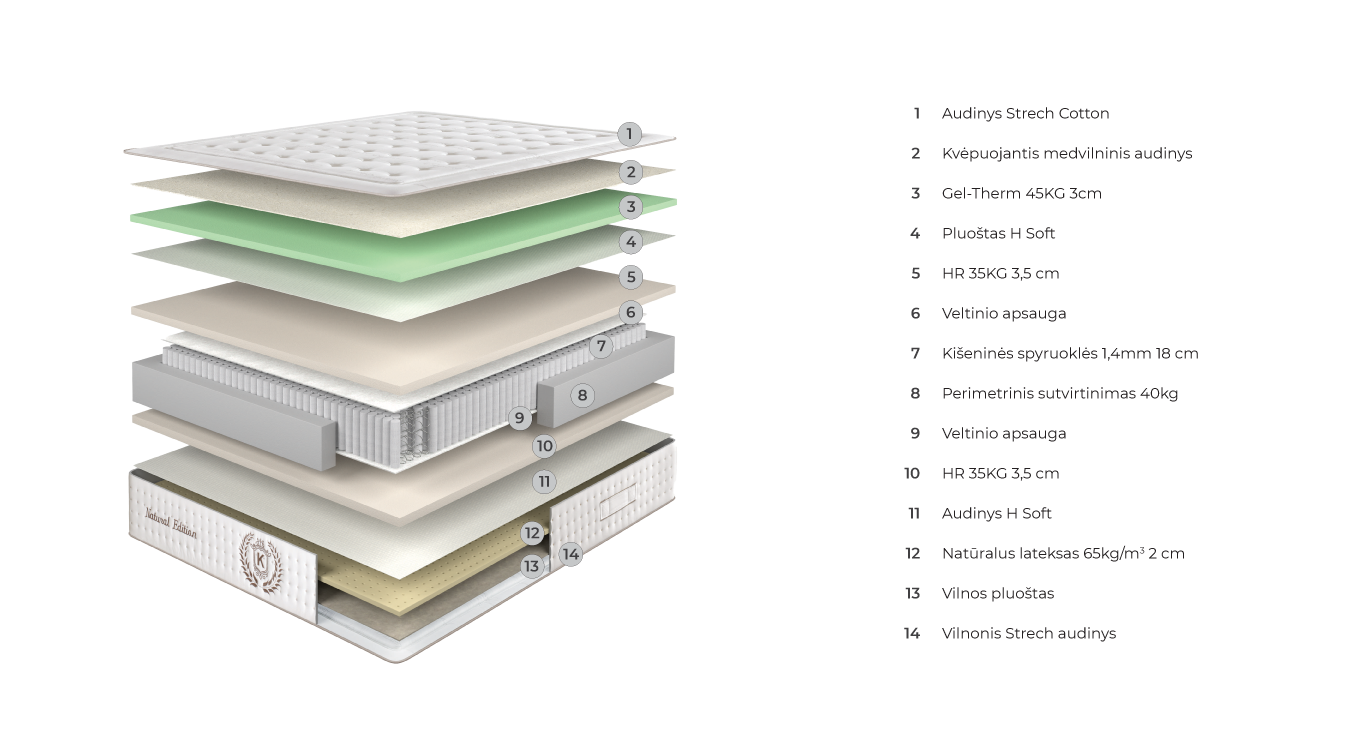 1
2
3
4
5
6
7
8
9
10
11
12
13
14
Natural Edition
K

1 Audinys Strech Cotton
2 Kvėpuojantis medvilninis audinys
3 Gel-Therm 45KG 3cm
4 Pluoštas H Soft
5 HR 35KG 3,5 cm
6 Veltinio apsauga
7 Kišeninės spyruoklės 1,4mm 18 cm
8 Perimetrinis sutvirtinimas 40kg
9 Veltinio apsauga
10 HR 35KG 3,5 cm
11 Audinys H Soft
12 Natūralus lateksas 65kg/m$^3$ 2 cm
13 Vilnos pluoštas
14 Vilnonis Strech audinys