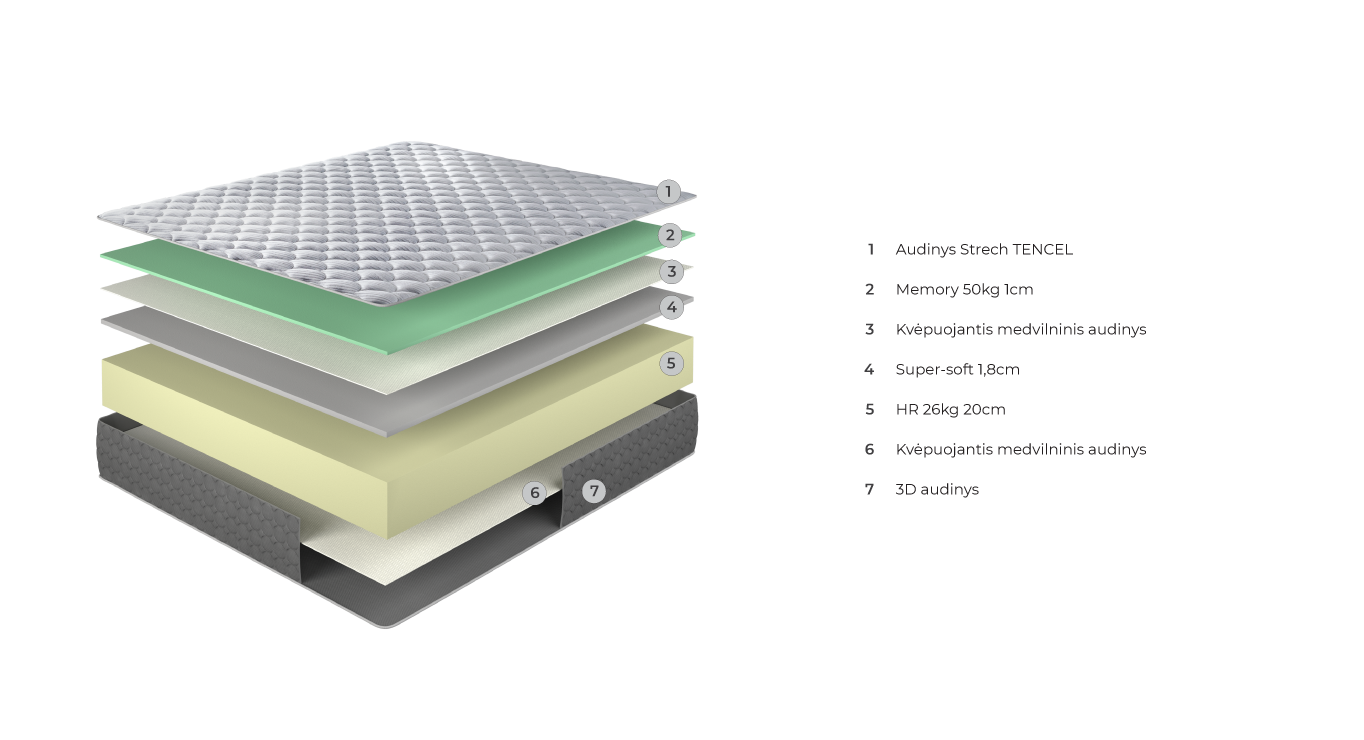 1
2
3
4
5
6
7

1 Audinys Strech TENCEL
2 Memory 50kg 1cm
3 Kvėpuojantis medvilninis audinys
4 Super-soft 1,8cm
5 HR 26kg 20cm
6 Kvėpuojantis medvilninis audinys
7 3D audinys