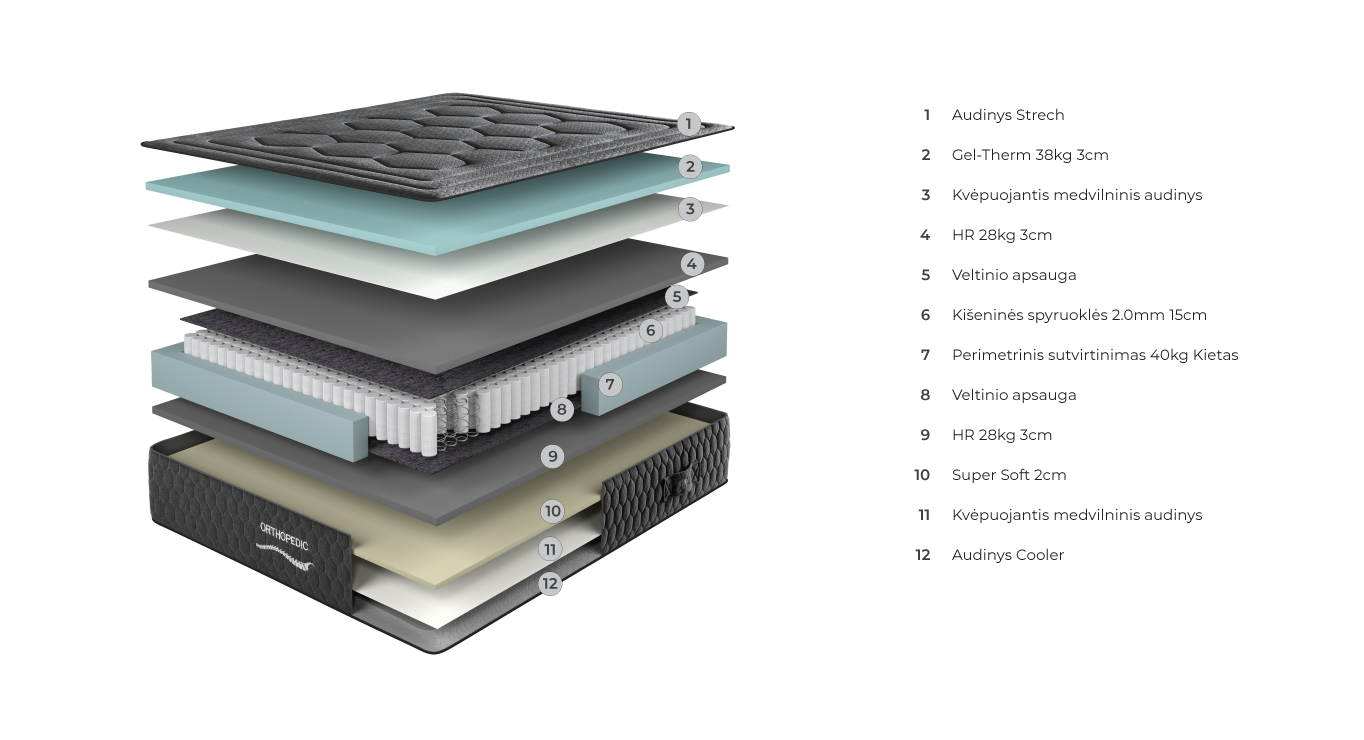 1
2
3
4
5
6
7
8
9
10
11
12

ORTHOPEDIC

1 Audinys Strech
2 Gel-Therm 38kg 3cm
3 Kvėpuojantis medvilninis audinys
4 HR 28kg 3cm
5 Veltinio apsauga
6 Kišeninės spyruoklės 2.0mm 15cm
7 Perimetrinis sutvirtinimas 40kg Kietas
8 Veltinio apsauga
9 HR 28kg 3cm
10 Super Soft 2cm
11 Kvėpuojantis medvilninis audinys
12 Audinys Cooler